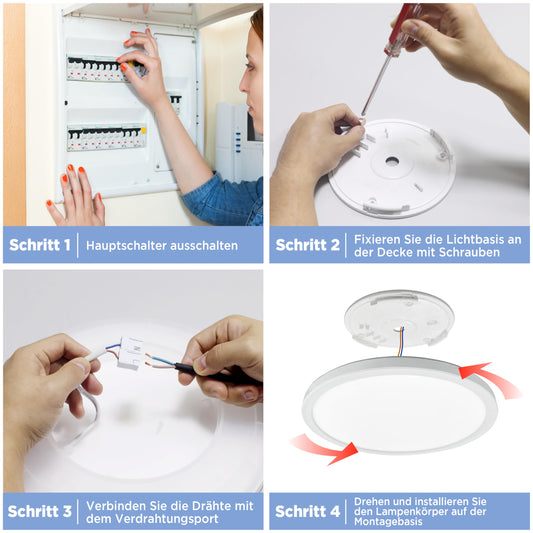 Schritt 1 Hauptschalter ausschalten

Schritt 2 Fixieren Sie die Lichtbasis an der Decke mit Schrauben

Schritt 3 Verbinden Sie die Drähte mit dem Verdrahtungsport

Schritt 4 Drehen und installieren Sie den Lampenkörper auf der Montagebasis