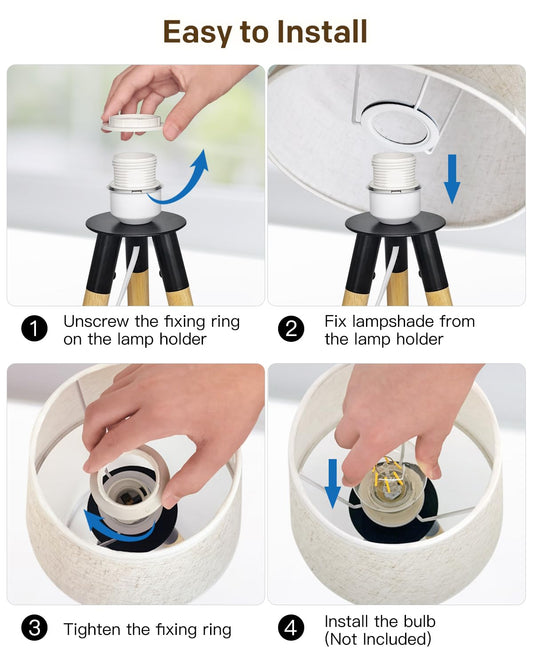 Easy to Install

1 Unscrew the fixing ring on the lamp holder

2 Fix lampshade from the lamp holder

3 Tighten the fixing ring

4 Install the bulb (Not Included)